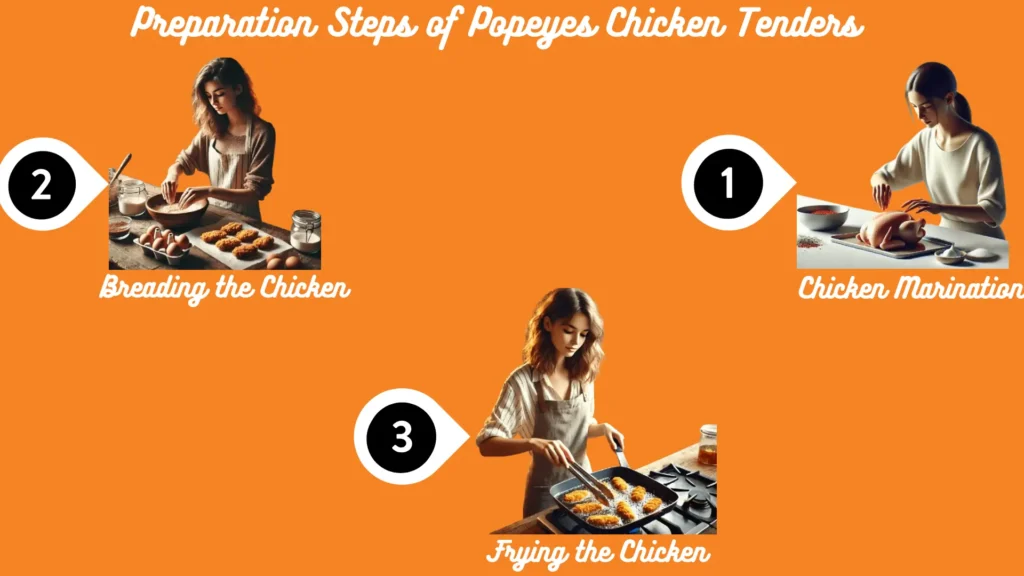 Preparation Steps of Popeyes Chicken Tenders

2

Breading the Chicken

1

Chicken Marination

3

Frying the Chicken