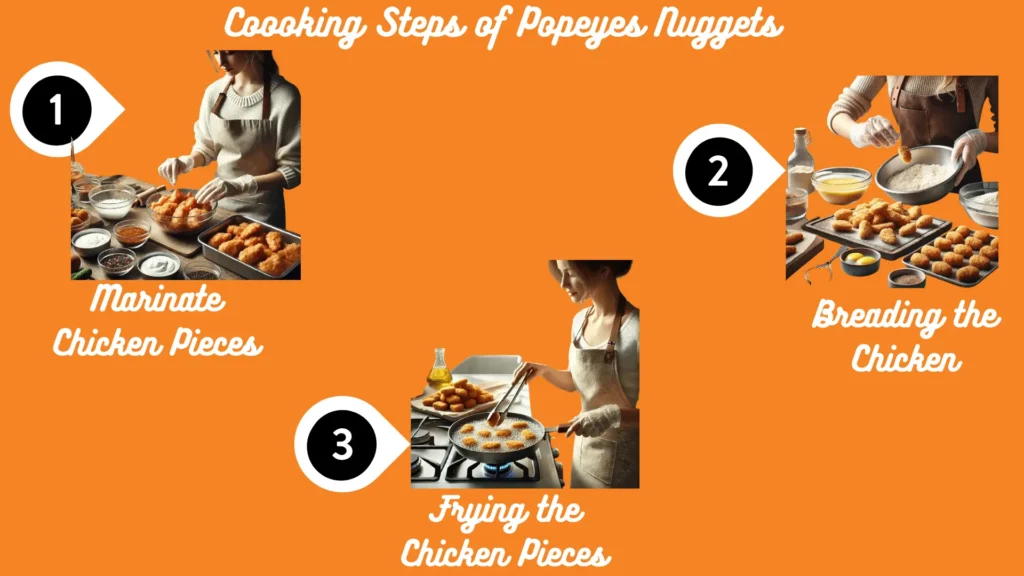 Coooking Steps of Popeyes Nuggets

1

Marinate Chicken Pieces

2

Breading the Chicken

3

Frying the Chicken Pieces